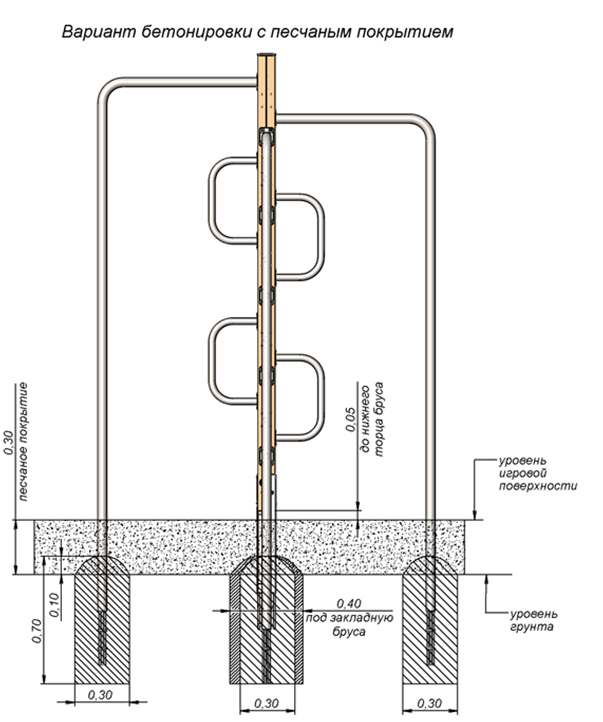 Вариант бетонировки с песчаным покрытием

0,30
песчаное покрытие

0,05
до нижнего торца бруса

уровень игровой поверхности

0,10

0,70

0,40
под закладную бруса

уровень грунта

0,30

0,30

0,30