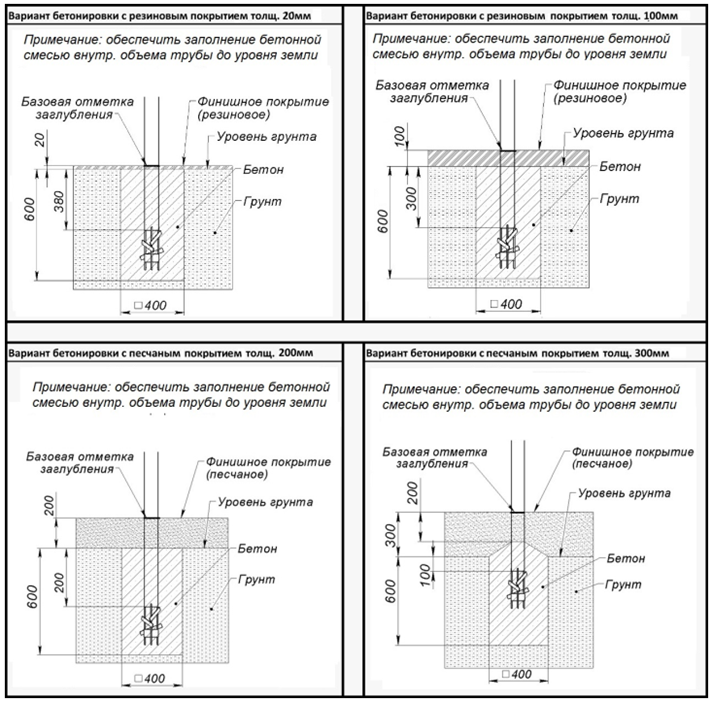 Вариант бетонировки с резиновым покрытием толщ. 20мм

Примечание: обеспечить заполнение бетонной смесью внутр. объема трубы до уровня земли

Базовая отметка заглубления

Финишное покрытие (резиновое)

Уровень грунта

Бетон

Грунт

20

380

600

□400

Вариант бетонировки с резиновым покрытием толщ. 100мм

Примечание: обеспечить заполнение бетонной смесью внутр. объема трубы до уровня земли

Базовая отметка заглубления

Финишное покрытие (резиновое)

Уровень грунта

Бетон

Грунт

100

300

600

□400

Вариант бетонировки с песчаным покрытием толщ. 200мм

Примечание: обеспечить заполнение бетонной смесью внутр. объема трубы до уровня земли

Базовая отметка заглубления

Финишное покрытие (песчаное)

Уровень грунта

Бетон

Грунт

200

200

600

□400

Вариант бетонировки с песчаным покрытием толщ. 300мм

Примечание: обеспечить заполнение бетонной смесью внутр. объема трубы до уровня земли

Базовая отметка заглубления

Финишное покрытие (песчаное)

Уровень грунта

Бетон

Грунт

200

300

100

600

□400