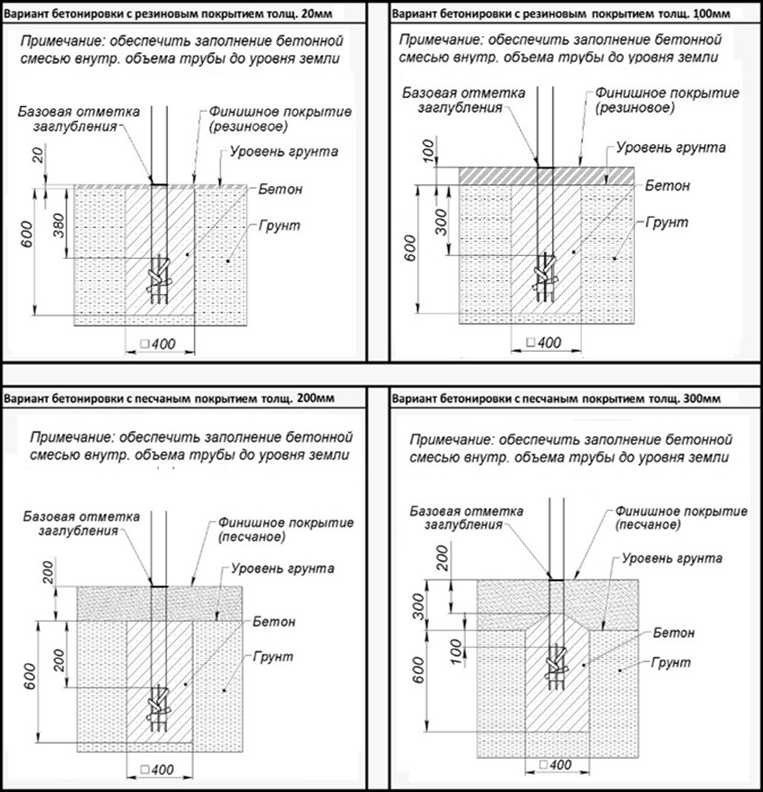 Вариант бетонировки с резиновым покрытием толщ. 20мм

Примечание: обеспечить заполнение бетонной смесью внутр. объема трубы до уровня земли

Базовая отметка заглубления

Финишное покрытие (резиновое)

Уровень грунта

Бетон

Грунт

20

380

600

□400

Вариант бетонировки с резиновым покрытием толщ. 100мм

Примечание: обеспечить заполнение бетонной смесью внутр. объема трубы до уровня земли

Базовая отметка заглубления

Финишное покрытие (резиновое)

Уровень грунта

Бетон

Грунт

100

300

600

□400

Вариант бетонировки с песчаным покрытием толщ. 200мм

Примечание: обеспечить заполнение бетонной смесью внутр. объема трубы до уровня земли

Базовая отметка заглубления

Финишное покрытие (песчаное)

Уровень грунта

Бетон

Грунт

200

200

600

□400

Вариант бетонировки с песчаным покрытием толщ. 300мм

Примечание: обеспечить заполнение бетонной смесью внутр. объема трубы до уровня земли

Базовая отметка заглубления

Финишное покрытие (песчаное)

Уровень грунта

Бетон

Грунт

200

300

100

600

□400