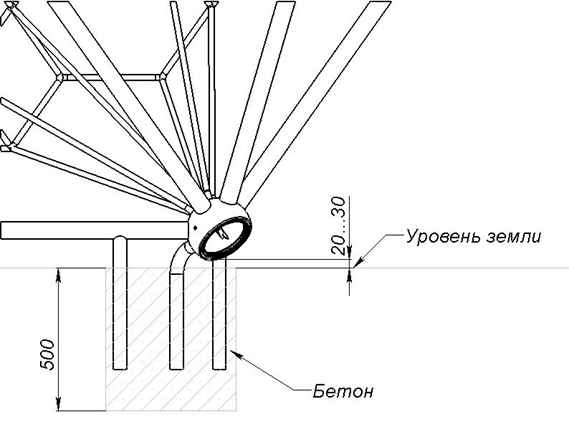 20...30
Уровень земли
500
Бетон