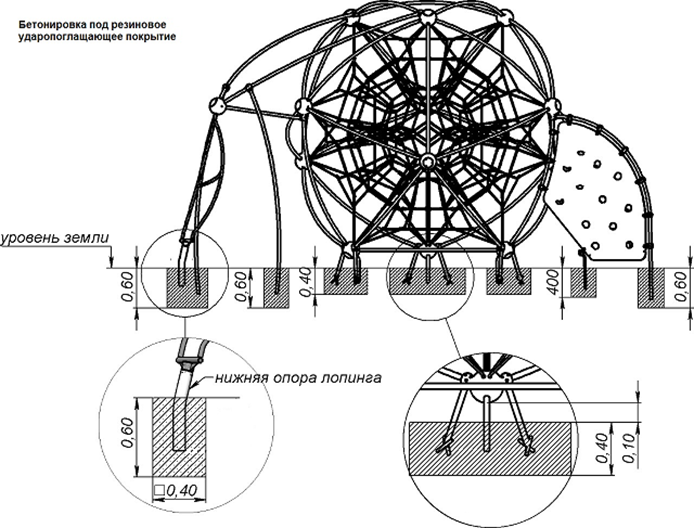 Бетонировка под резиновое ударопоглащающее покрытие

уровень земли

0,60

0,60

0,40

400

0,60

нижняя опора лопинга

0,60

□0,40

0,40

0,10