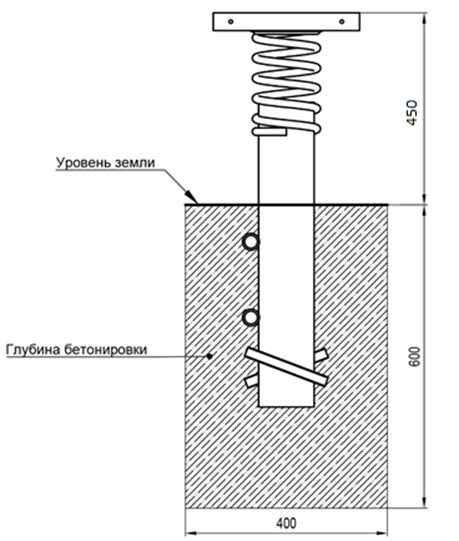 450

Уровень земли

Глубина бетонировки

600

400