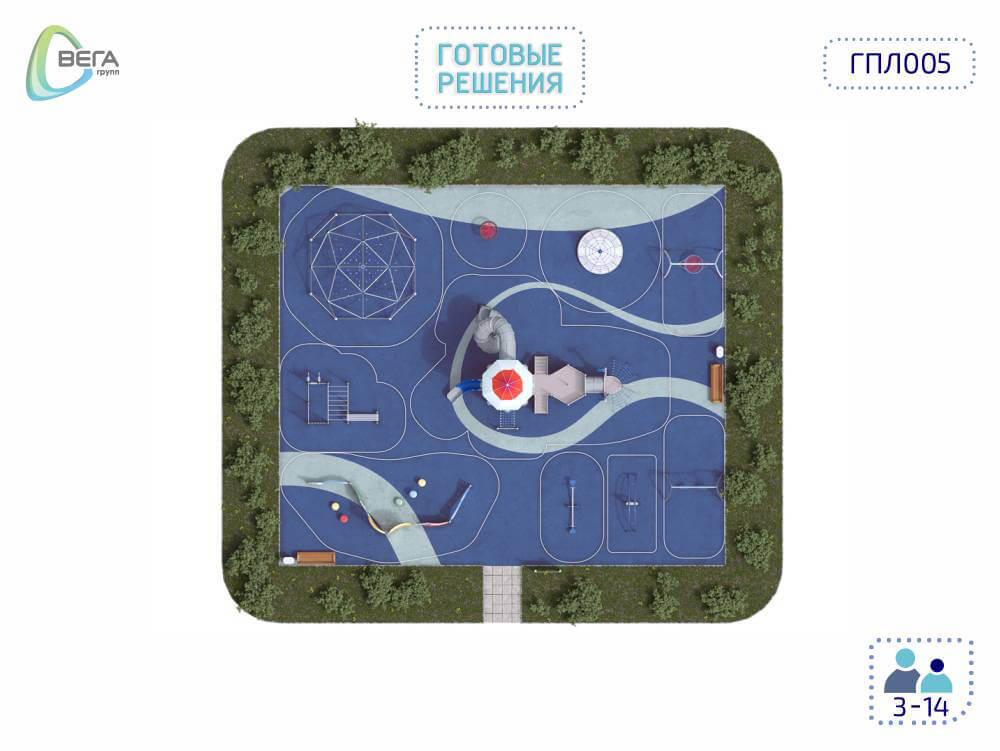 ВЕГА групп

ГОТОВЫЕ РЕШЕНИЯ

ГПЛ005

3-14